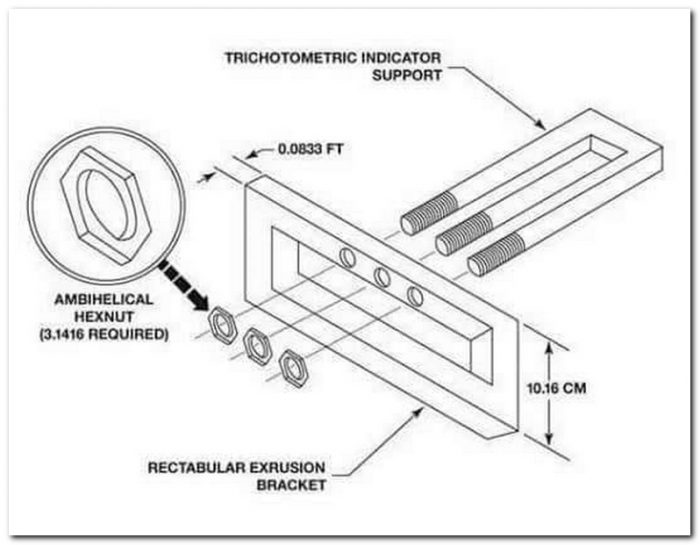 TRICHOTOMETRIC INDICATOR SUPPORT

0.0833 FT

AMBIHELICAL HEXNUT (3.1416 REQUIRED)

10.16 CM

RECTABULAR EXRUSION BRACKET