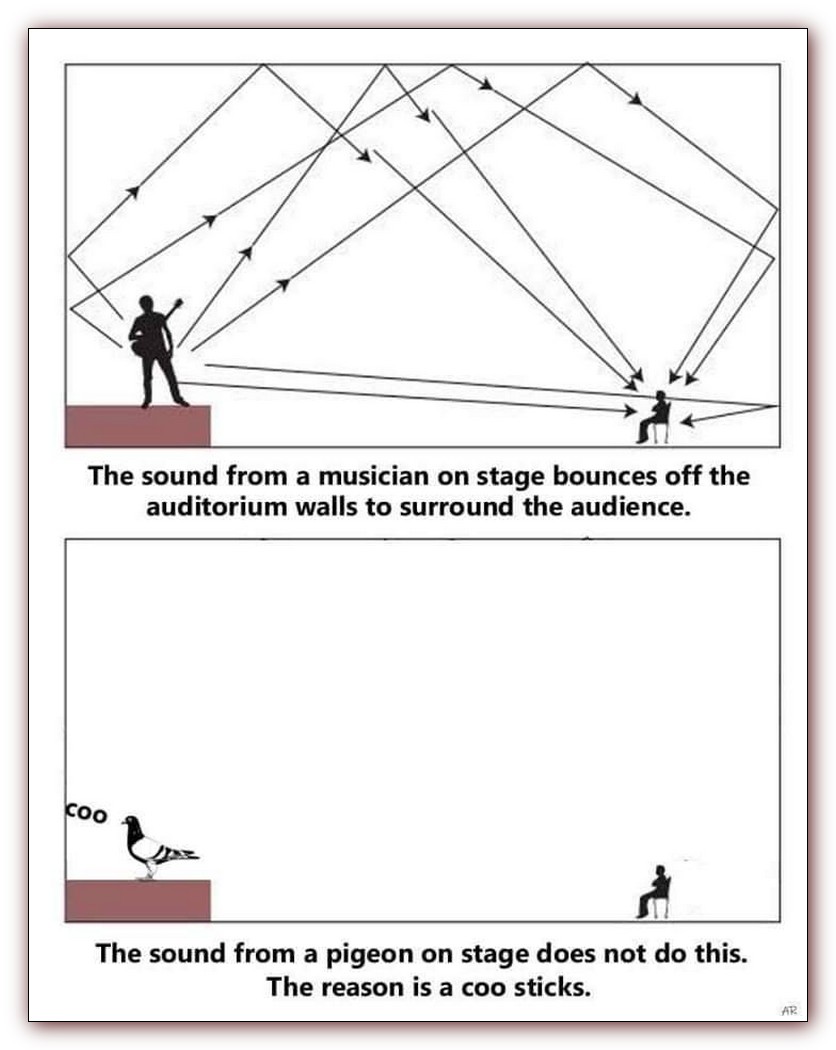 The sound from a musician on stage bounces off the auditorium walls to surround the audience.

coo

The sound from a pigeon on stage does not do this.
The reason is a coo sticks.

AR