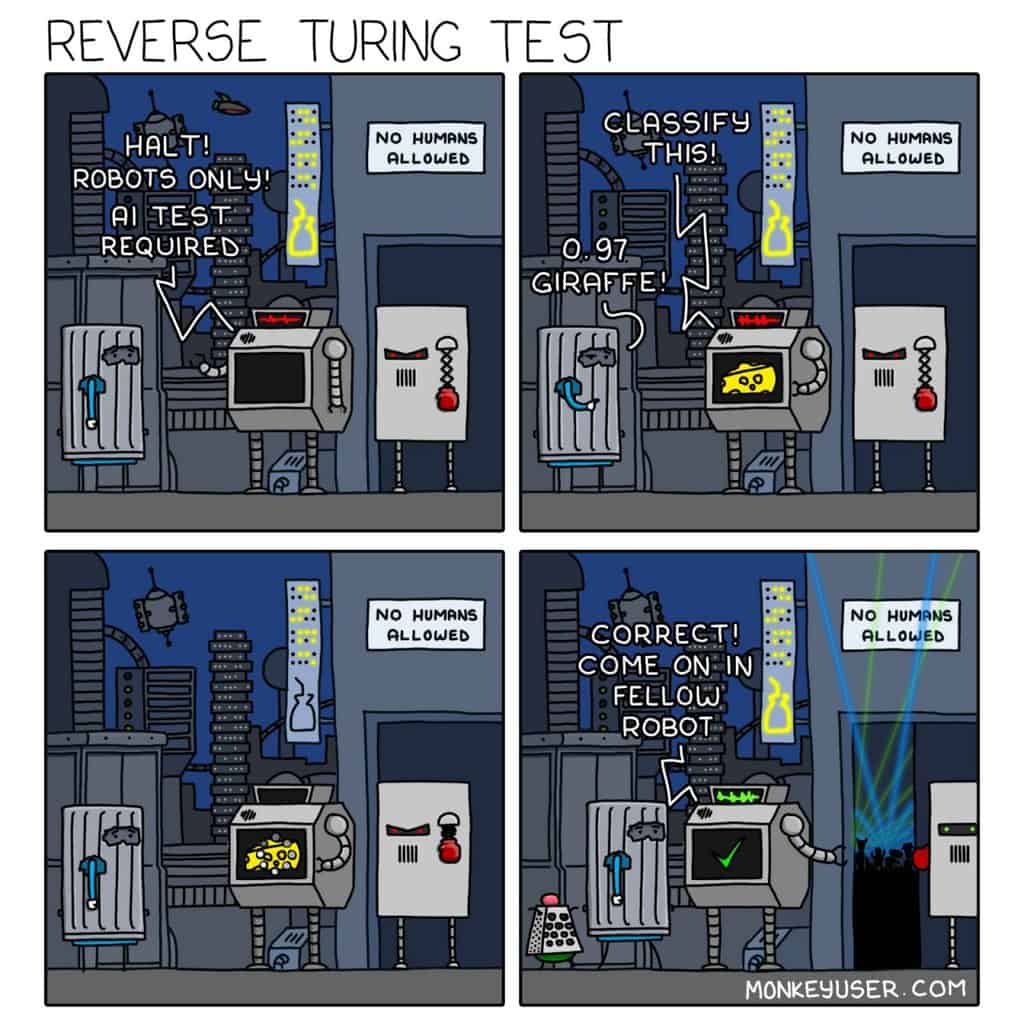 REVERSE TURING TEST

HALT! ROBOTS ONLY! AI TEST REQUIRED

NO HUMANS ALLOWED

CLASSIFY THIS!

0.97 GIRAFFE!

NO HUMANS ALLOWED

NO HUMANS ALLOWED

CORRECT! COME ON IN FELLOW ROBOT

NO HUMANS ALLOWED

MONKEYUSER.COM